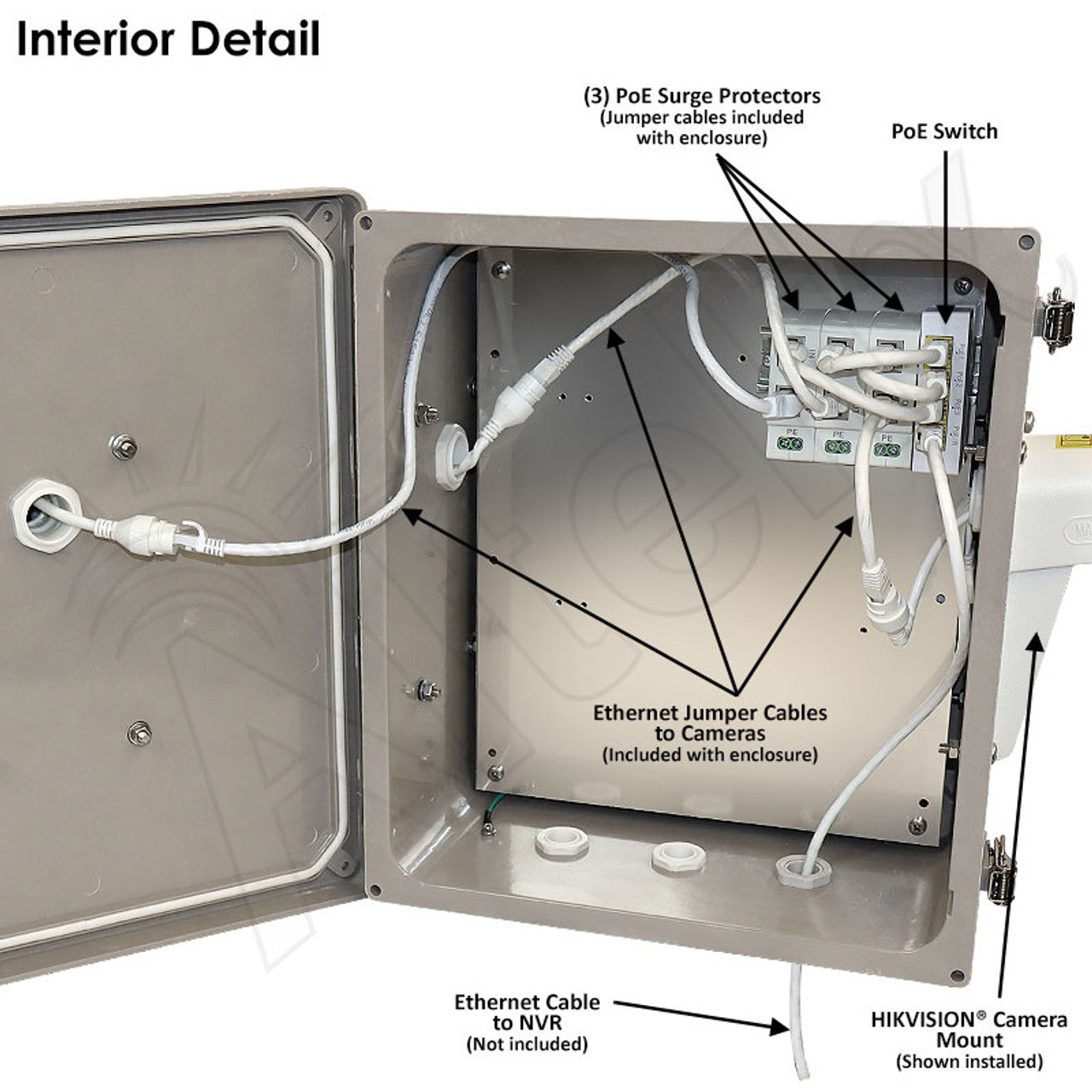 Interior Detail

(3) PoE Surge Protectors
(Jumper cables included with enclosure)

PoE Switch

PE

PE

PE

Ethernet Jumper Cables to Cameras
(Included with enclosure)

Ethernet Cable to NVR
(Not included)

HIKVISION® Camera Mount
(Shown installed)