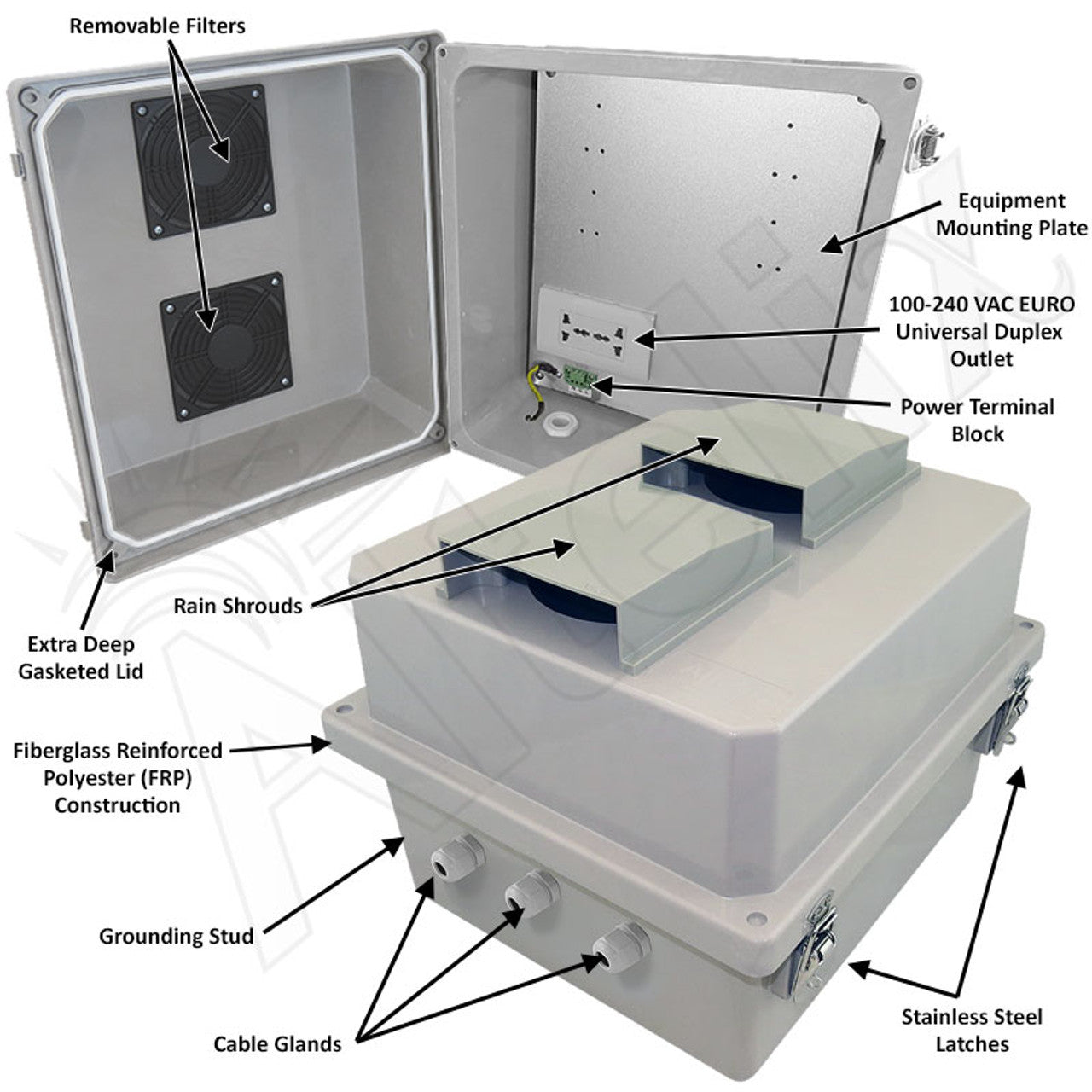 Removable Filters

Equipment Mounting Plate

100-240 VAC EURO Universal Duplex Outlet

Power Terminal Block

Rain Shrouds

Extra Deep Gasketed Lid

Fiberglass Reinforced Polyester (FRP) Construction

Grounding Stud

Cable Glands

Stainless Steel Latches