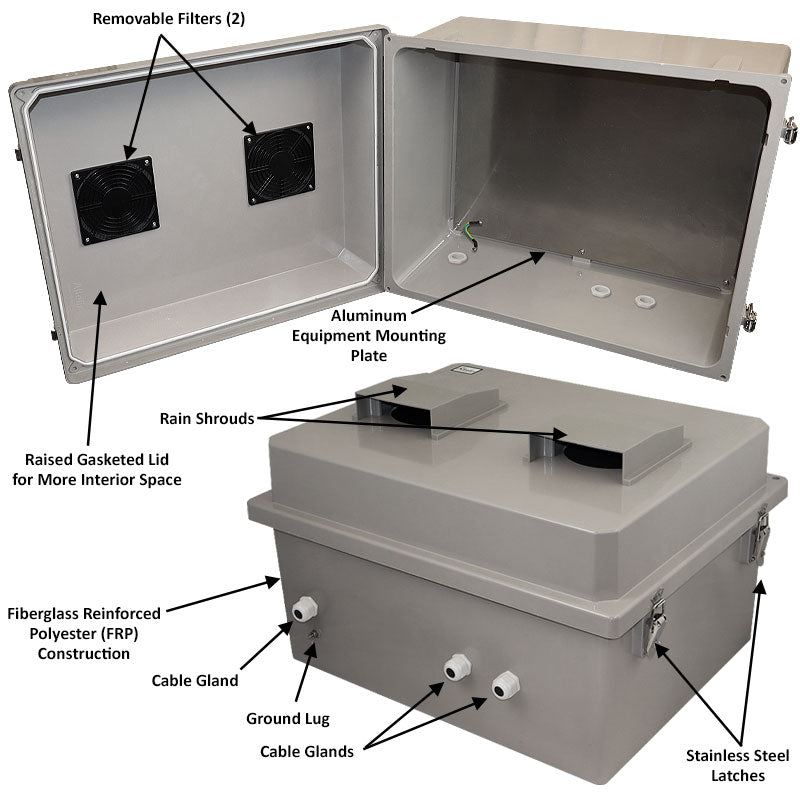 Removable Filters (2)

Aluminum Equipment Mounting Plate

Rain Shrouds

Raised Gasketed Lid for More Interior Space

Fiberglass Reinforced Polyester (FRP) Construction

Cable Gland

Ground Lug

Cable Glands

Stainless Steel Latches