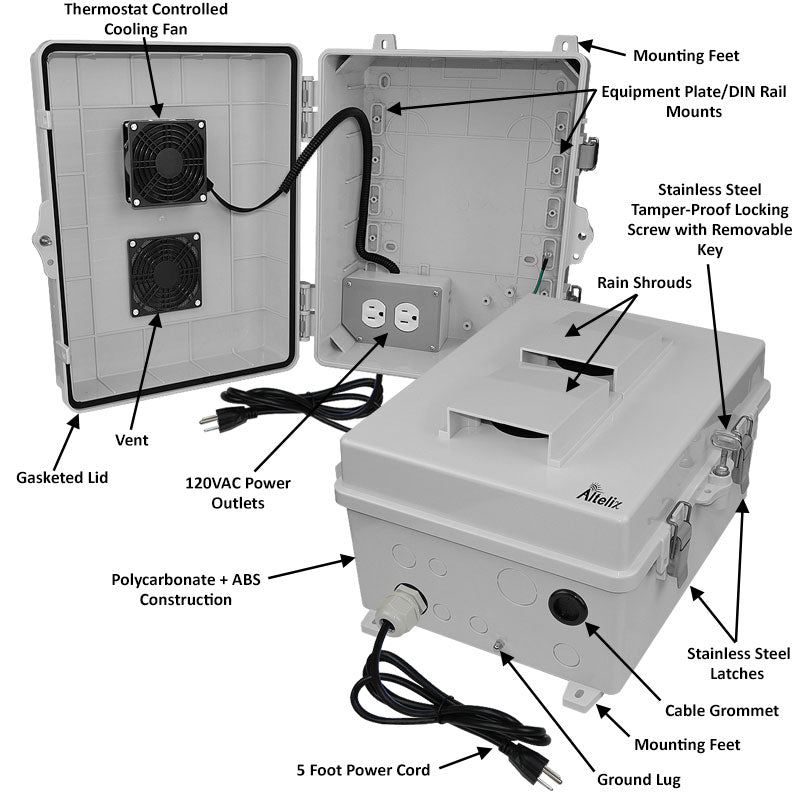 Thermostat Controlled Cooling Fan

Mounting Feet

Equipment Plate/DIN Rail Mounts

Stainless Steel Tamper-Proof Locking Screw with Removable Key

Rain Shrouds

Vent

Gasketed Lid

120VAC Power Outlets

Altelix

Polycarbonate + ABS Construction

Stainless Steel Latches

Cable Grommet

Mounting Feet

5 Foot Power Cord

Ground Lug